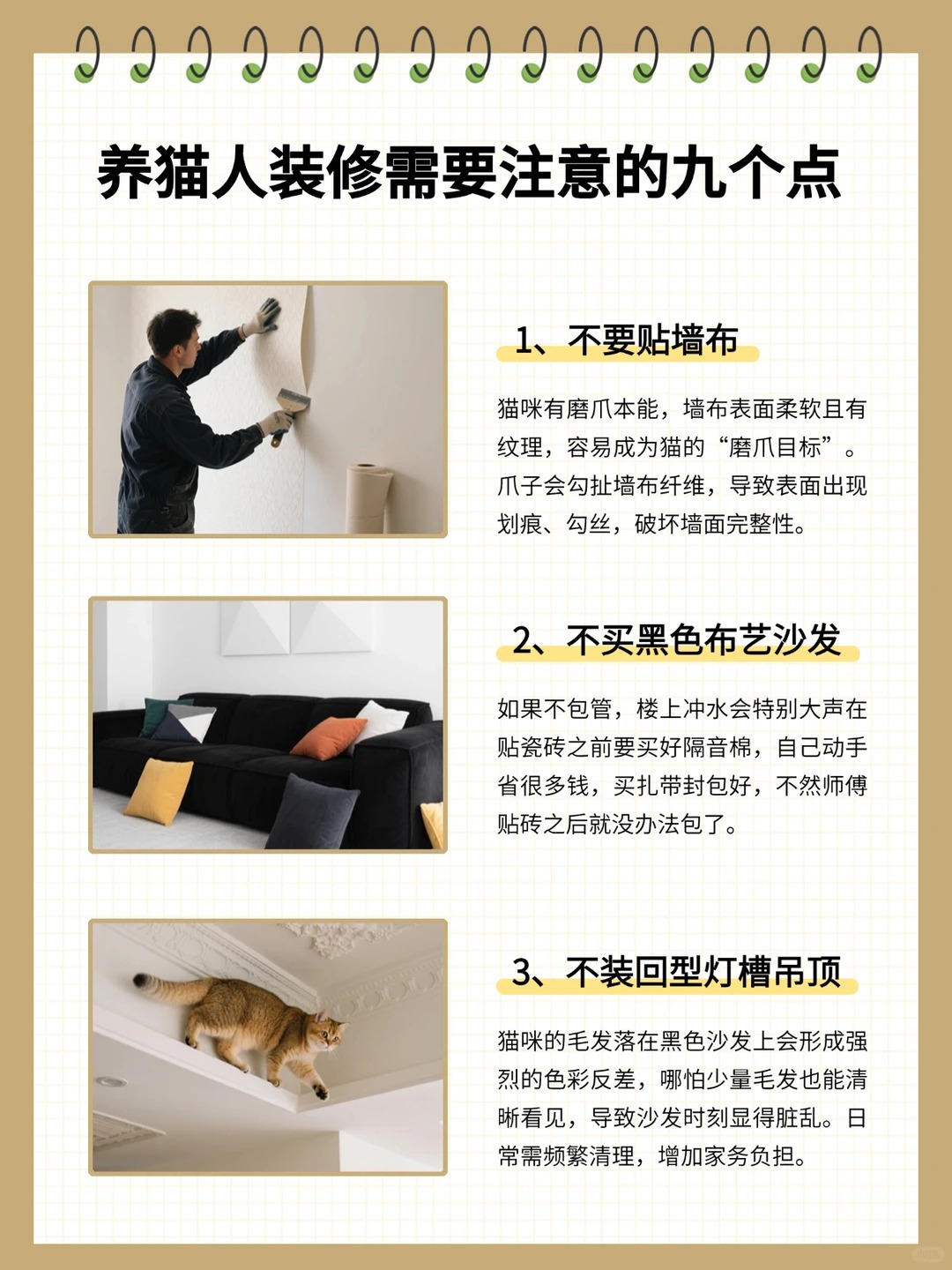 养猫人装修需要注意的九个点

1、不要贴墙布

猫咪有磨爪本能，墙布表面柔软且有纹理，容易成为猫的“磨爪目标”。爪子会勾扯墙布纤维，导致表面出现划痕、勾丝，破坏墙面完整性。

2、不买黑色布艺沙发

如果不包管，楼上冲水会特别大声在贴瓷砖之前要买好隔音棉，自己动手省很多钱，买扎带封包好，不然师傅贴砖之后就没办法包了。

3、不装回型灯槽吊顶

猫咪的毛发落在黑色沙发上会形成强烈的色彩反差，哪怕少量毛发也能清晰看见，导致沙发时刻显得脏乱。日常需频繁清理，增加家务负担。