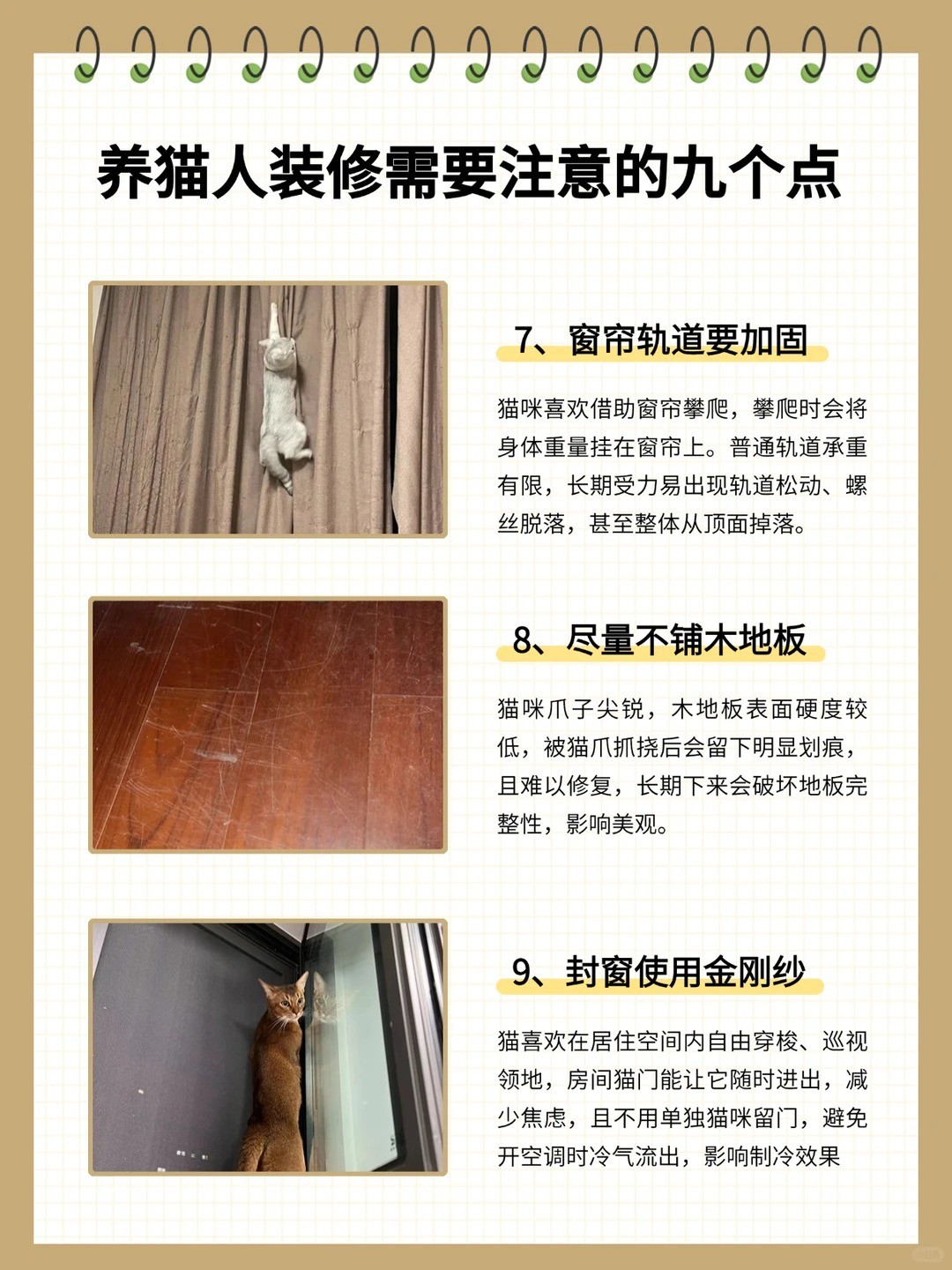 养猫人装修需要注意的九个点

7、窗帘轨道要加固

猫咪喜欢借助窗帘攀爬，攀爬时会将身体重量挂在窗帘上。普通轨道承重有限，长期受力易出现轨道松动、螺丝脱落，甚至整体从顶面掉落。

8、尽量不铺木地板

猫咪爪子尖锐，木地板表面硬度较低，被猫爪抓挠后会留下明显划痕，且难以修复，长期下来会破坏地板完整性，影响美观。

9、封窗使用金刚纱

猫喜欢在居住空间内自由穿梭、巡视领地，房间猫门能让它随时进出，减少焦虑，且不用单独猫咪留门，避免开空调时冷气流出，影响制冷效果