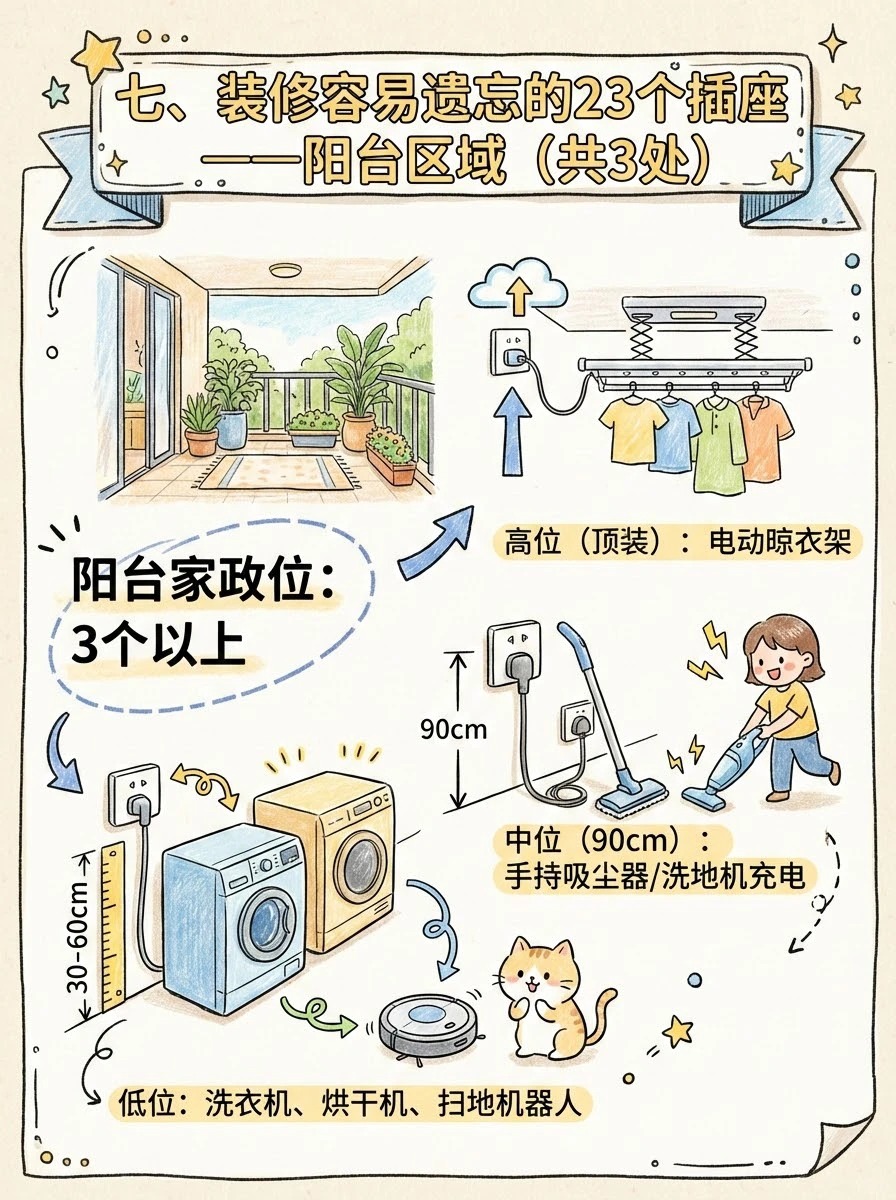 七、装修容易遗忘的23个插座
——阳台区域（共3处）

阳台家政位：
3个以上

高位（顶装）：电动晾衣架

90cm

中位（90cm）：
手持吸尘器/洗地机充电

30-60cm

低位：洗衣机、烘干机、扫地机器人